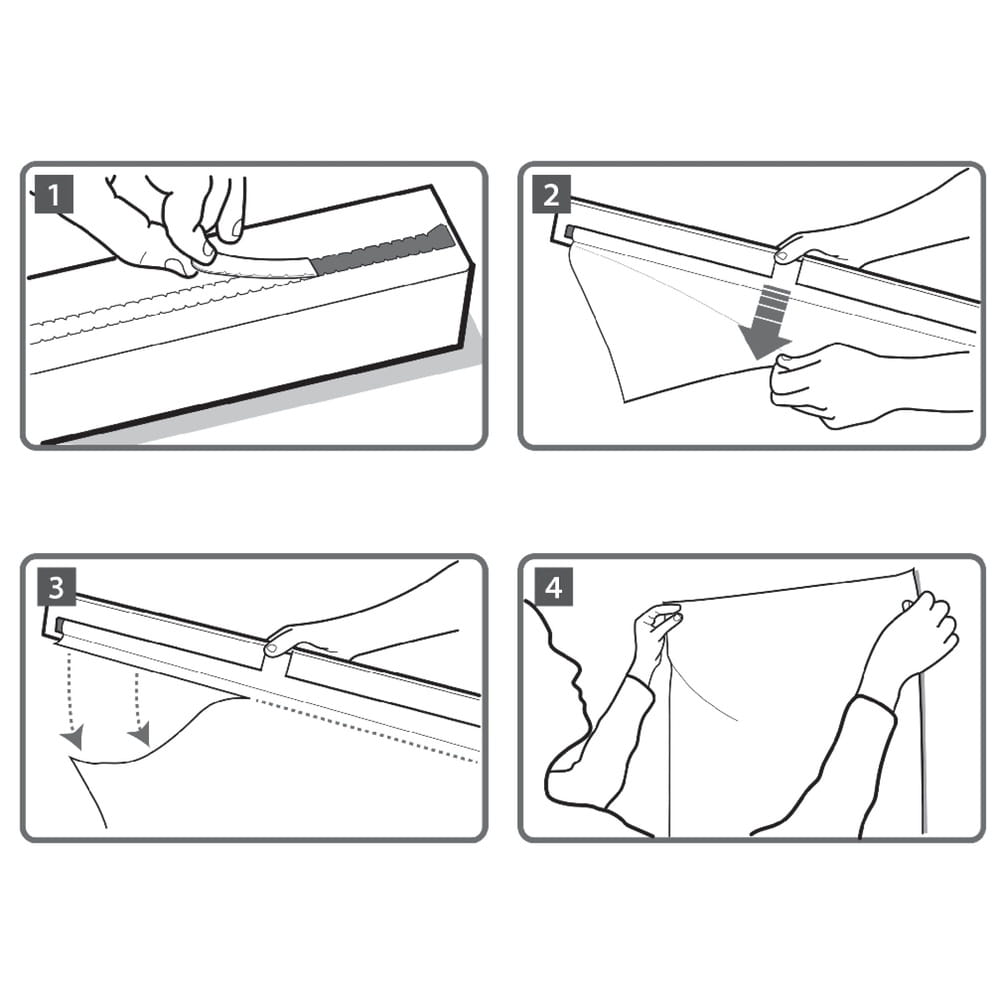 1

2

3

4